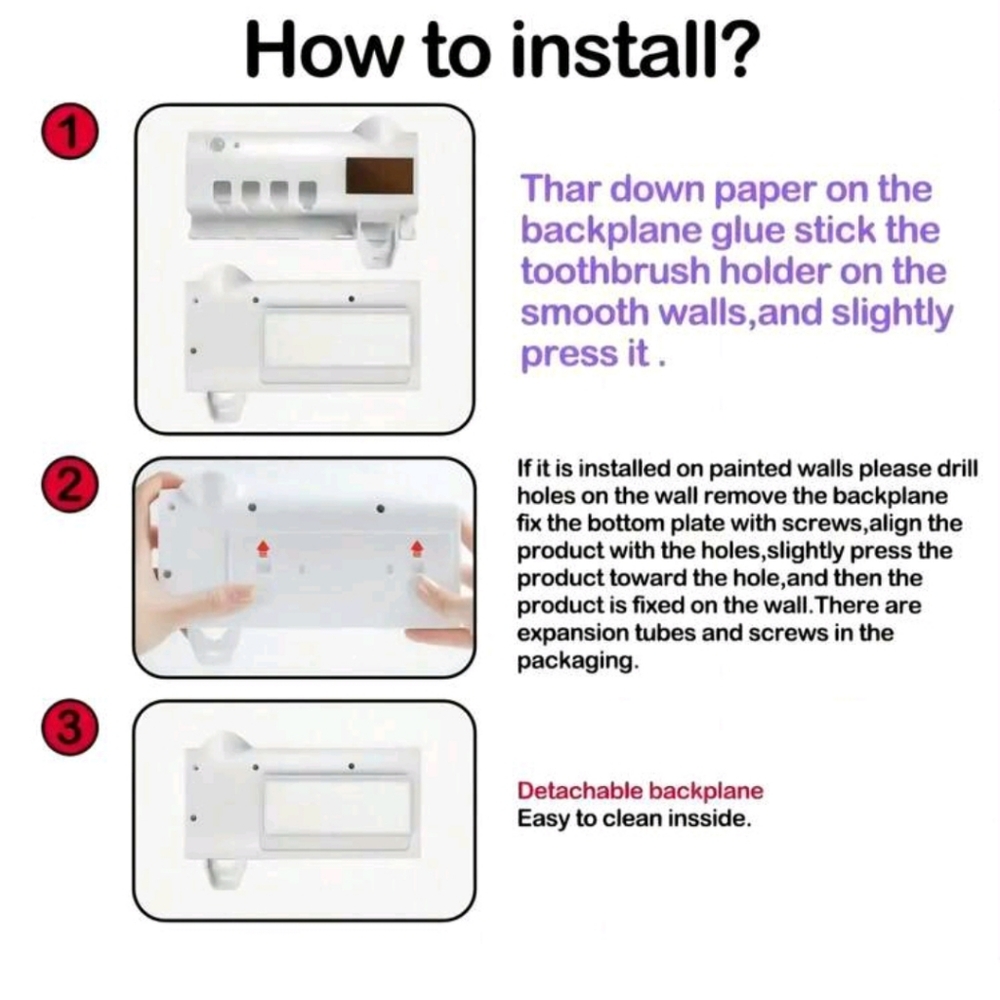 How to install?

1

Thar down paper on the backplane glue stick the toothbrush holder on the smooth walls,and slightly press it .

2

If it is installed on painted walls please drill holes on the wall remove the backplane fix the bottom plate with screws,align the product with the holes,slightly press the product toward the hole,and then the product is fixed on the wall.There are expansion tubes and screws in the packaging.

3

Detachable backplane
Easy to clean insside.